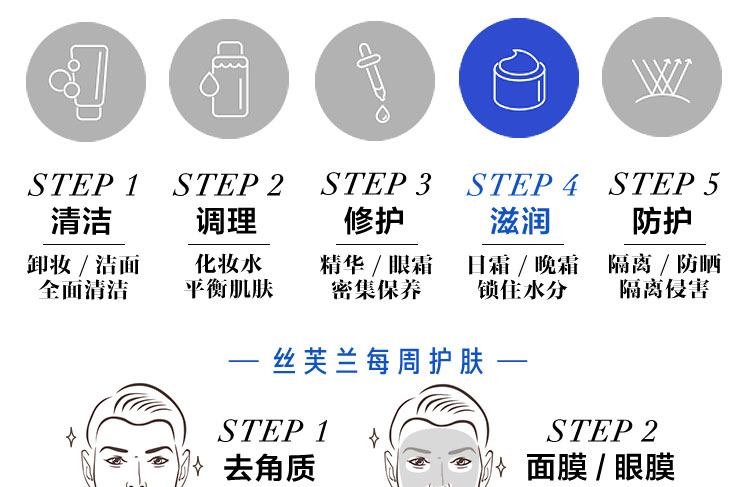 STEP 1
清洁
卸妆 / 洁面
全面清洁

STEP 2
调理
化妆水
平衡肌肤

STEP 3
修护
精华 / 眼霜
密集保养

STEP 4
滋润
日霜 / 晚霜
锁住水分

STEP 5
防护
隔离 / 防晒
隔离侵害

— 丝芙兰每周护肤 —

STEP 1
去角质

STEP 2
面膜 / 眼膜